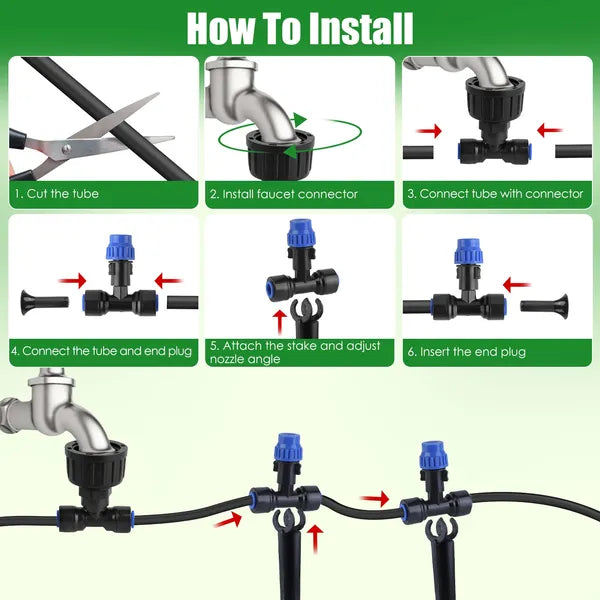 How To Install

1. Cut the tube

2. Install faucet connector

3. Connect tube with connector

4. Connect the tube and end plug

5. Attach the stake and adjust nozzle angle

6. Insert the end plug